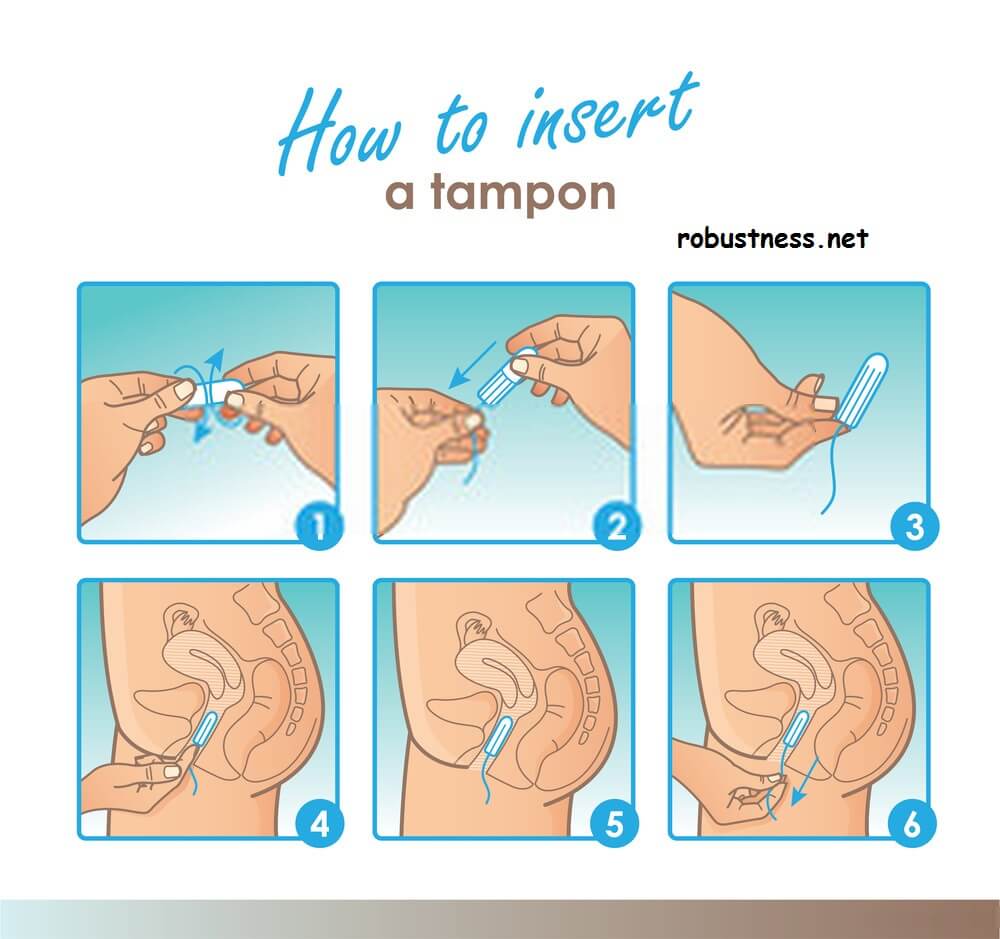 How to insert
a tampon

robustness.net

1

2

3

4

5

6